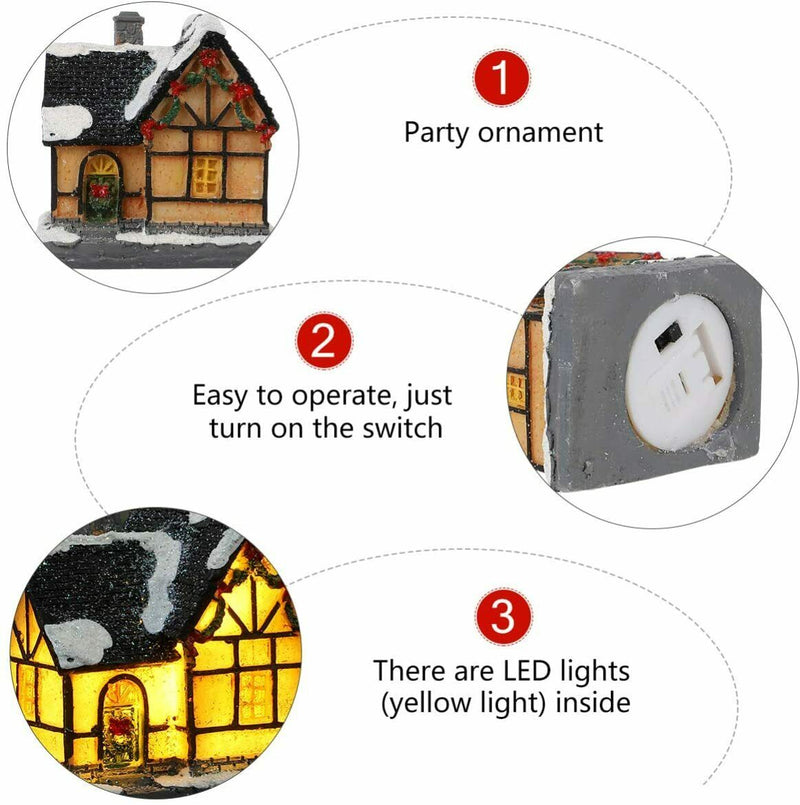 1
Party ornament

2
Easy to operate, just turn on the switch

3
There are LED lights (yellow light) inside