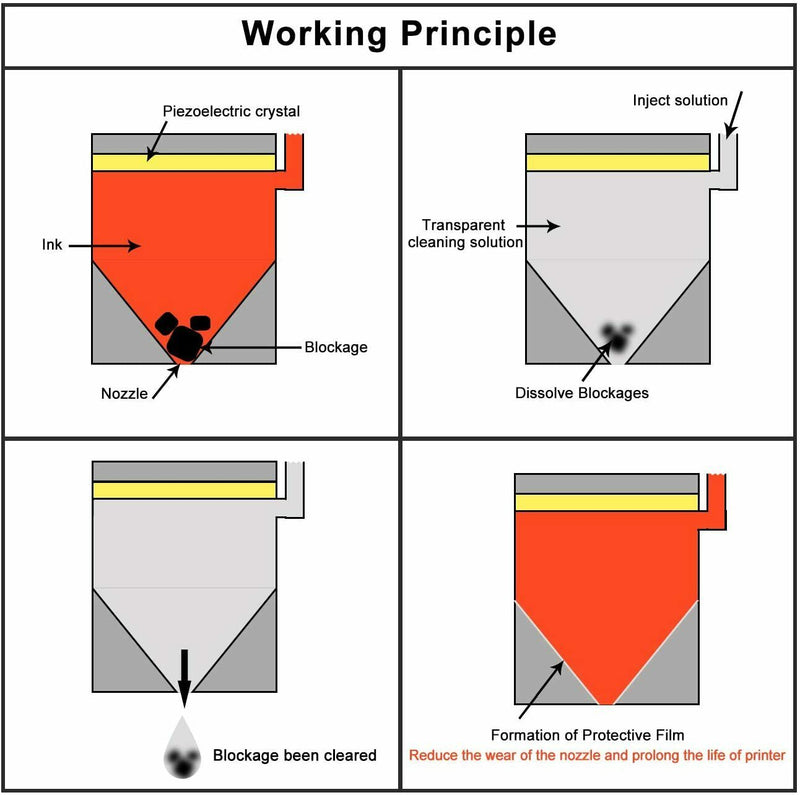 Working Principle

Piezoelectric crystal

Ink

Blockage

Nozzle

Inject solution

Transparent cleaning solution

Dissolve Blockages

Blockage been cleared

Formation of Protective Film

Reduce the wear of the nozzle and prolong the life of printer